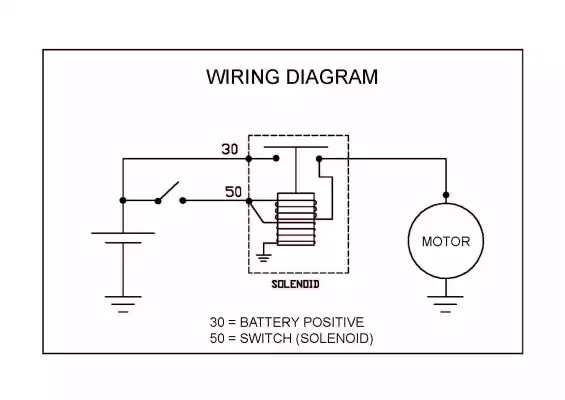 WIRING DIAGRAM

30

50

SOLENOID

MOTOR

30 = BATTERY POSITIVE
50 = SWITCH (SOLENOID)